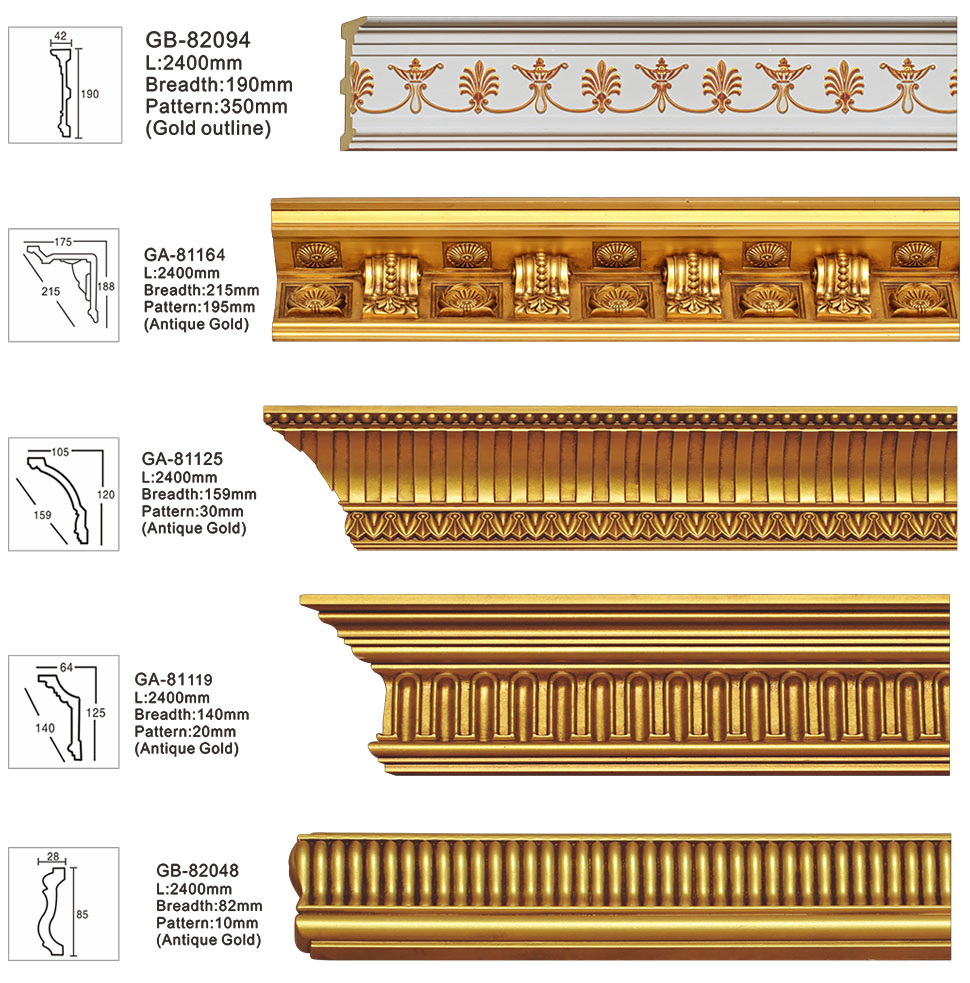 42
190

GB-82094
L:2400mm
Breadth:190mm
Pattern:350mm
(Gold outline)

175
215
188

GA-81164
L:2400mm
Breadth:215mm
Pattern:195mm
(Antique Gold)

105
159
120

GA-81125
L:2400mm
Breadth:159mm
Pattern:30mm
(Antique Gold)

64
140
125

GA-81119
L:2400mm
Breadth:140mm
Pattern:20mm
(Antique Gold)

28
85

GB-82048
L:2400mm
Breadth:82mm
Pattern:10mm
(Antique Gold)